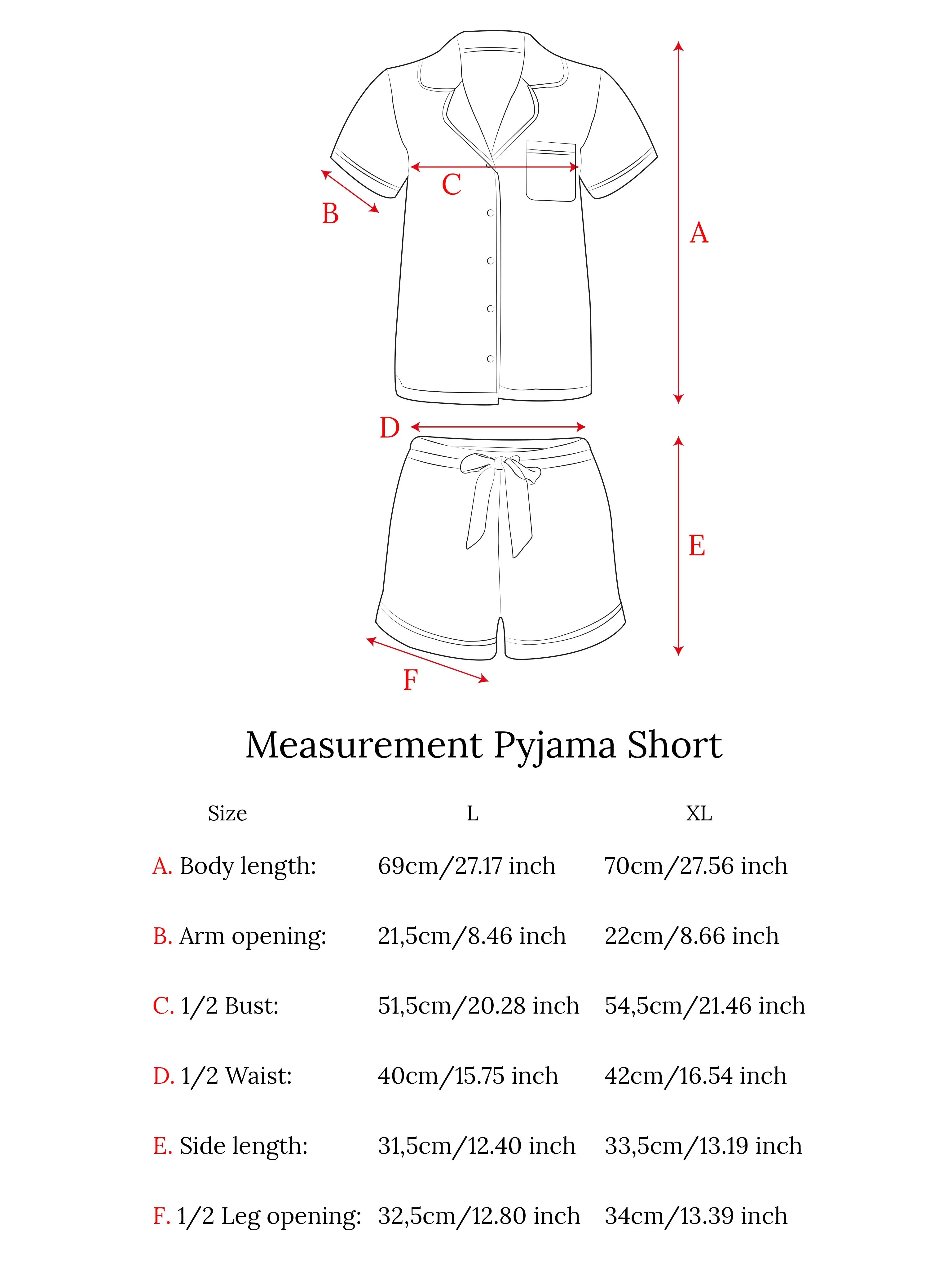 C
B
A
D
E
F

Measurement Pyjama Short

| Size | L | XL |
|---|---|---|
| A. Body length: | 69cm/27.17 inch | 70cm/27.56 inch |
| B. Arm opening: | 21,5cm/8.46 inch | 22cm/8.66 inch |
| C. 1/2 Bust: | 51,5cm/20.28 inch | 54,5cm/21.46 inch |
| D. 1/2 Waist: | 40cm/15.75 inch | 42cm/16.54 inch |
| E. Side length: | 31,5cm/12.40 inch | 33,5cm/13.19 inch |
| F. 1/2 Leg opening: | 32,5cm/12.80 inch | 34cm/13.39 inch |